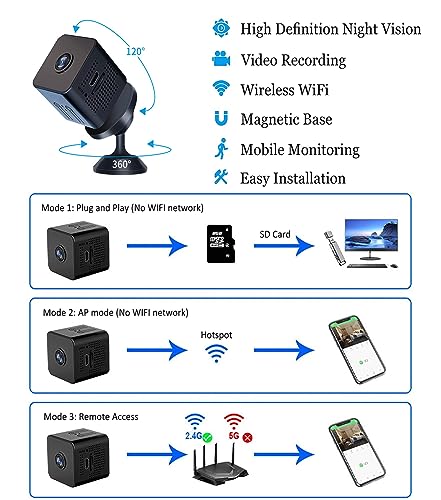 120°

360°

High Definition Night Vision

Video Recording

Wireless WiFi

Magnetic Base

Mobile Monitoring

Easy Installation

Mode 1: Plug and Play (No WIFI network)

SD Card

Mode 2: AP mode (No WIFI network)

Hotspot

Mode 3: Remote Access

2.4G

5G