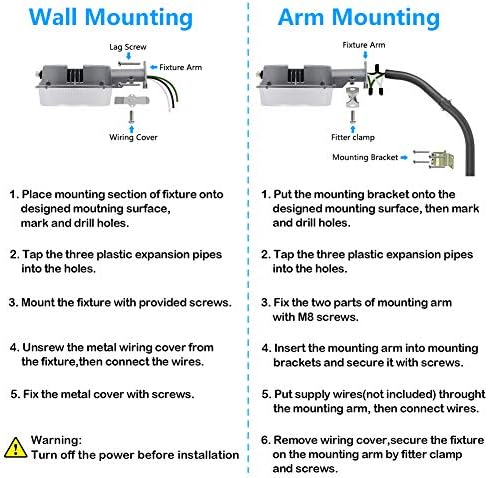 Wall Mounting

Lag Screw

Fixture Arm

Wiring Cover

1. Place mounting section of fixture onto designed moutning surface, mark and drill holes.

2. Tap the three plastic expansion pipes into the holes.

3. Mount the fixture with provided screws.

4. Unsrew the metal wiring cover from the fixture,then connect the wires.

5. Fix the metal cover with screws.

Warning:
Turn off the power before installation

Arm Mounting

Fixture Arm

Fitter clamp

Mounting Bracket

1. Put the mounting bracket onto the designed mounting surface, then mark and drill holes.

2. Tap the three plastic expansion pipes into the holes.

3. Fix the two parts of mounting arm with M8 screws.

4. Insert the mounting arm into mounting brackets and secure it with screws.

5. Put supply wires(not included) throught the mounting arm, then connect wires.

6. Remove wiring cover,secure the fixture on the mounting arm by fitter clamp and screws.