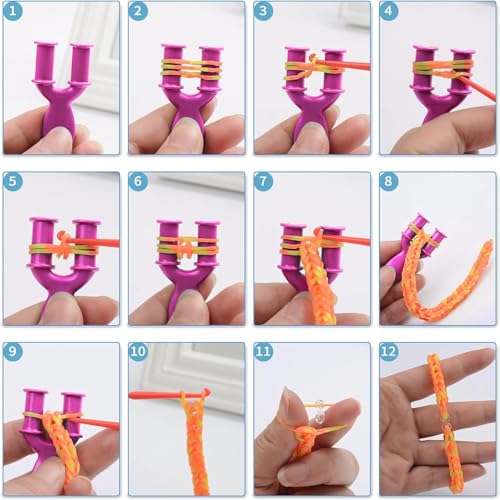 1
2
3
4
5
6
7
8
9
10
11
12