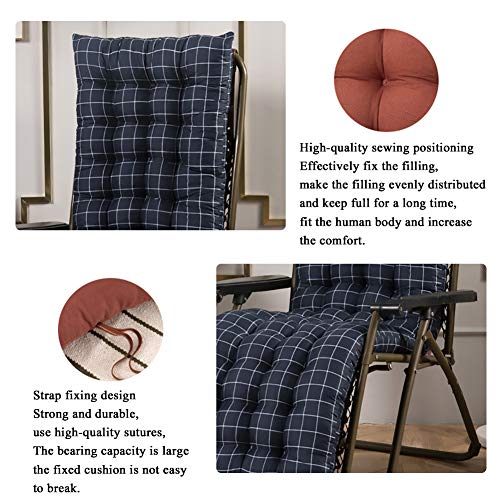 High-quality sewing positioning
Effectively fix the filling,
make the filling evenly distributed
and keep full for a long time,
fit the human body and increase
the comfort.

Strap fixing design
Strong and durable,
use high-quality sutures,
The bearing capacity is large
the fixed cushion is not easy
to break.