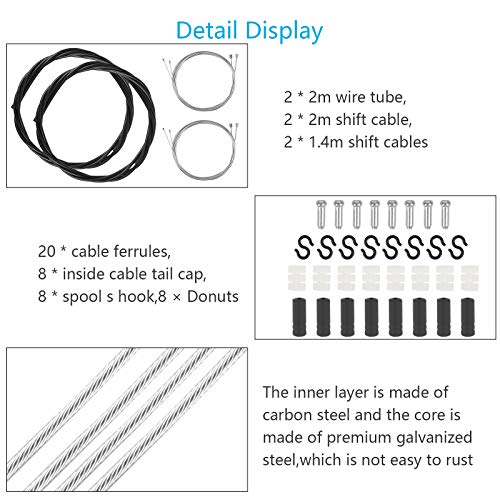 Detail Display

2 * 2m wire tube,
2 * 2m shift cable,
2 * 1.4m shift cables

20 * cable ferrules,
8 * inside cable tail cap,
8 * spool s hook,8 × Donuts

The inner layer is made of carbon steel and the core is made of premium galvanized steel,which is not easy to rust