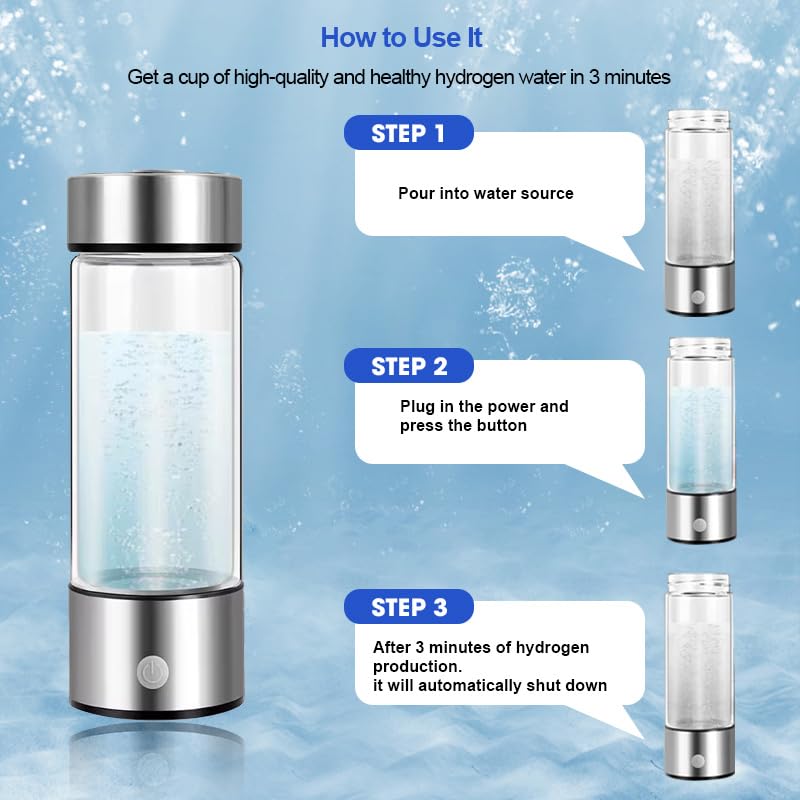 How to Use It

Get a cup of high-quality and healthy hydrogen water in 3 minutes

STEP 1

Pour into water source

STEP 2

Plug in the power and press the button

STEP 3

After 3 minutes of hydrogen production.
it will automatically shut down