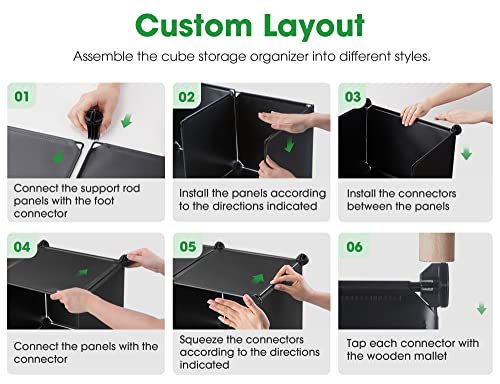 Custom Layout

Assemble the cube storage organizer into different styles.

01

Connect the support rod panels with the foot connector

02

Install the panels according to the directions indicated

03

Install the connectors between the panels

04

Connect the panels with the connector

05

Squeeze the connectors according to the directions indicated

06

Tap each connector with the wooden mallet