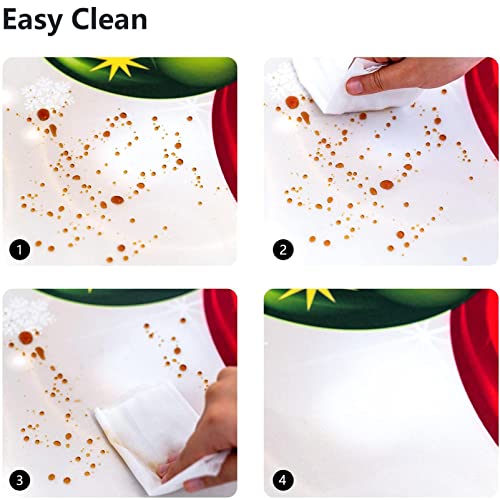 Easy Clean

1

2

3

4