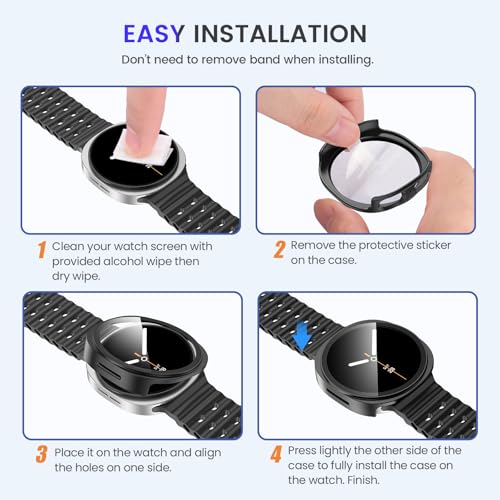 EASY INSTALLATION

Don't need to remove band when installing.

1 Clean your watch screen with provided alcohol wipe then dry wipe.

2 Remove the protective sticker on the case.

3 Place it on the watch and align the holes on one side.

4 Press lightly the other side of the case to fully install the case on the watch. Finish.