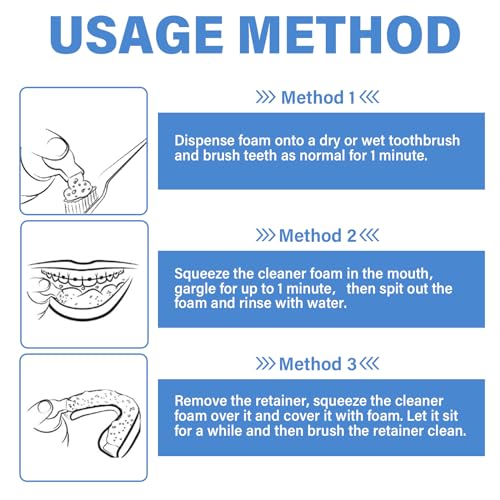 USAGE METHOD

Method 1

Dispense foam onto a dry or wet toothbrush and brush teeth as normal for 1 minute.

Method 2

Squeeze the cleaner foam in the mouth, gargle for up to 1 minute,   then spit out the foam and rinse with water.

Method 3

Remove the retainer, squeeze the cleaner foam over it and cover it with foam. Let it sit for a while and then brush the retainer clean.