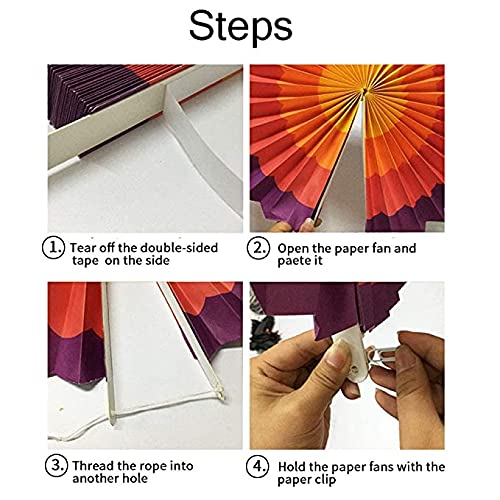 Steps

1. Tear off the double-sided tape on the side

2. Open the paper fan and paete it

3. Thread the rope into another hole

4. Hold the paper fans with the paper clip