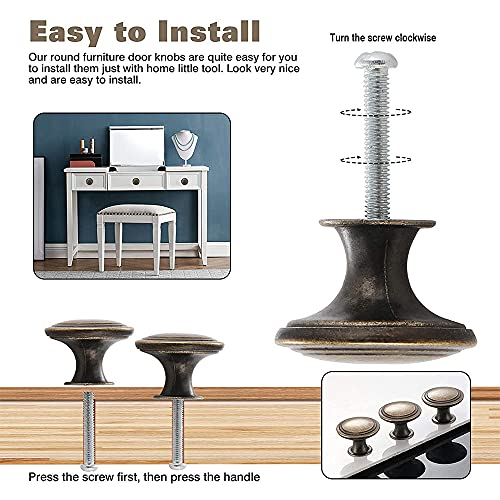 Easy to Install

Our round furniture door knobs are quite easy for you to install them just with home little tool. Look very nice and are easy to install.

Turn the screw clockwise

Press the screw first, then press the handle