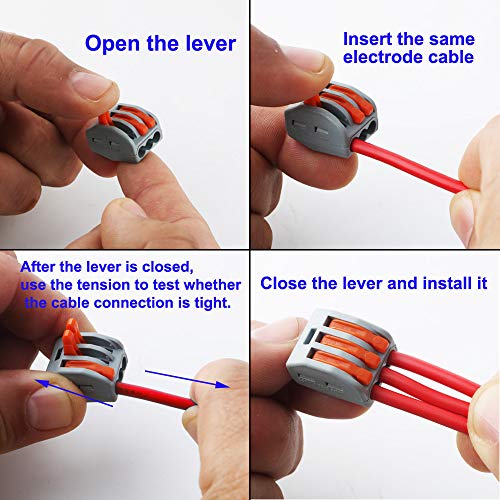 Open the lever

Insert the same electrode cable

After the lever is closed, use the tension to test whether the cable connection is tight.

Close the lever and install it