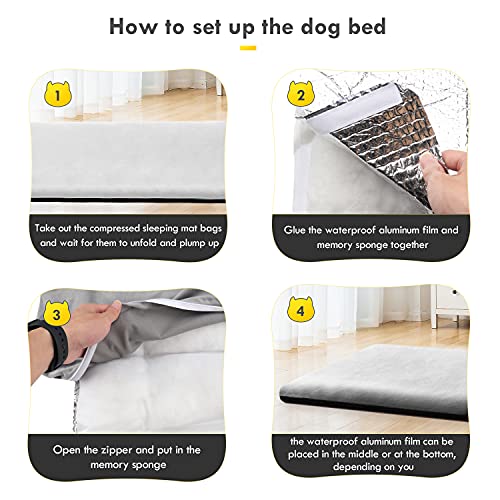 How to set up the dog bed

1

Take out the compressed sleeping mat bags and wait for them to unfold and plump up

2

Glue the waterproof aluminum film and memory sponge together

3

Open the zipper and put in the memory sponge

4

the waterproof aluminum film can be placed in the middle or at the bottom, depending on you