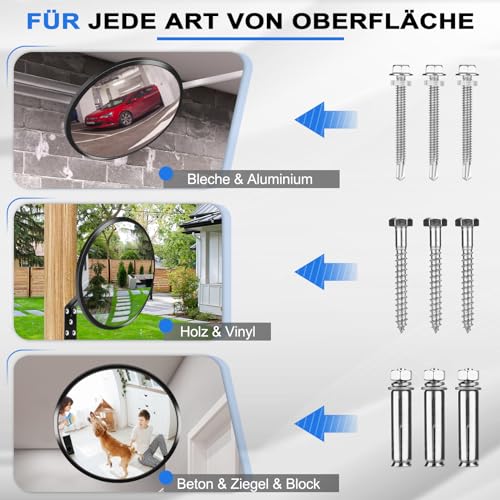 FÜR JEDE ART VON OBERFLÄCHE

Bleche & Aluminium

Holz & Vinyl

Beton & Ziegel & Block