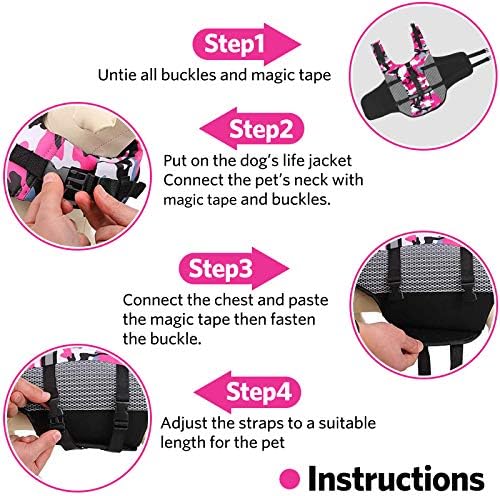 Step1
Untie all buckles and magic tape

Step2
Put on the dog's life jacket
Connect the pet's neck with magic tape and buckles.

Step3
Connect the chest and paste the magic tape then fasten the buckle.

Step4
Adjust the straps to a suitable length for the pet

Instructions