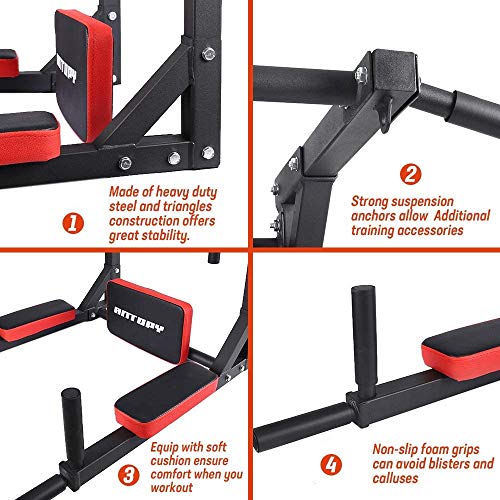 ANTOPY

1
Made of heavy duty steel and triangles construction offers great stability.

2
Strong suspension anchors allow  Additional training accessories

ANTOPY

3
Equip with soft cushion ensure comfort when you workout

4
Non-slip foam grips can avoid blisters and calluses