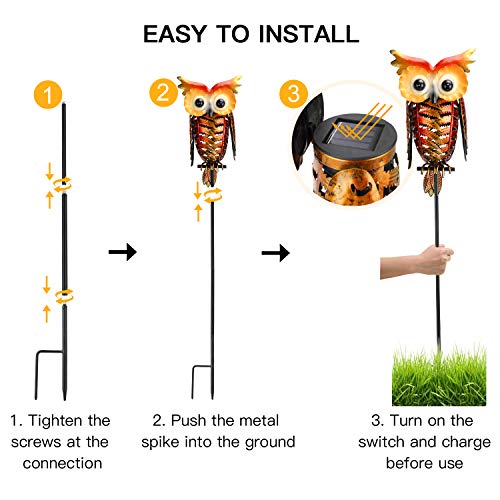 EASY TO INSTALL

1

2

3

1. Tighten the screws at the connection

2. Push the metal spike into the ground

3. Turn on the switch and charge before use