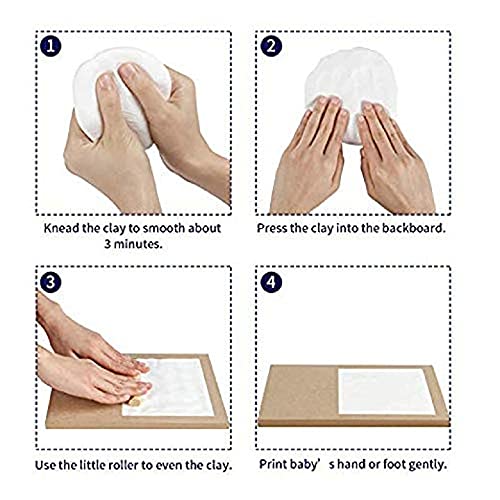 1

Knead the clay to smooth about 3 minutes.

2

Press the clay into the backboard.

3

Use the little roller to even the clay.

4

Print baby’s hand or foot gently.