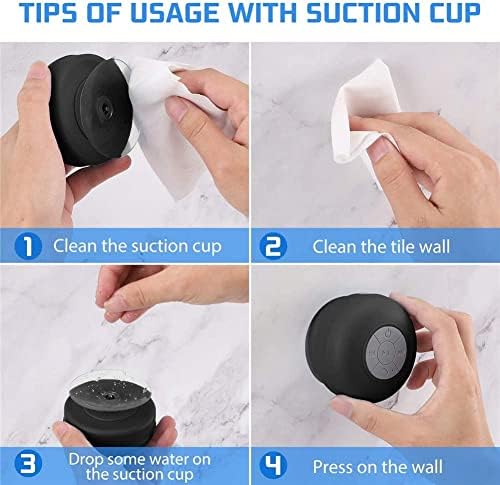 TIPS OF USAGE WITH SUCTION CUP

1 Clean the suction cup

2 Clean the tile wall

3 Drop some water on the suction cup

4 Press on the wall