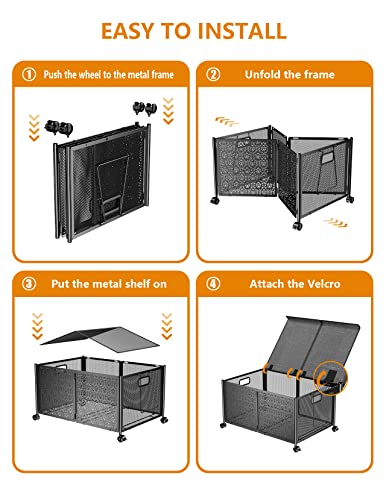 EASY TO INSTALL

① Push the wheel to the metal frame

② Unfold the frame

③ Put the metal shelf on

④ Attach the Velcro