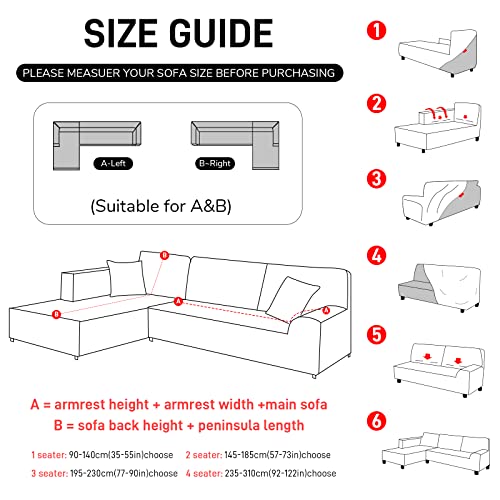 SIZE GUIDE

PLEASE MEASUER YOUR SOFA SIZE BEFORE PURCHASING

A-Left

B-Right

(Suitable for A&B)

B

B

A

A

A = armrest height + armrest width +main sofa

B = sofa back height + peninsula length

1 seater: 90-140cm(35-55in)choose

2 seater: 145-185cm(57-73in)choose

3 seater: 195-230cm(77-90in)choose

4 seater: 235-310cm(92-122in)choose

1

2

3

4

5

6