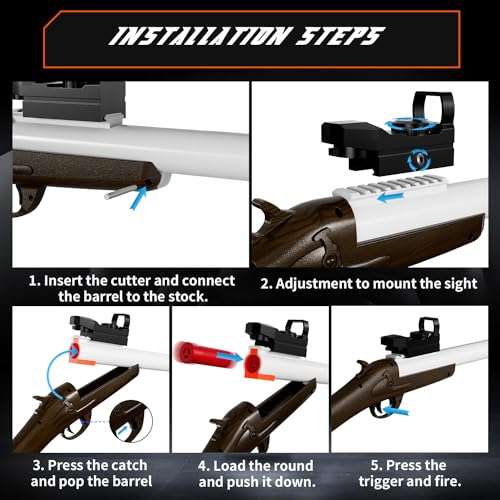 INSTALLATION STEPS

1. Insert the cutter and connect the barrel to the stock.

2. Adjustment to mount the sight

3. Press the catch and pop the barrel

4. Load the round and push it down.

5. Press the trigger and fire.