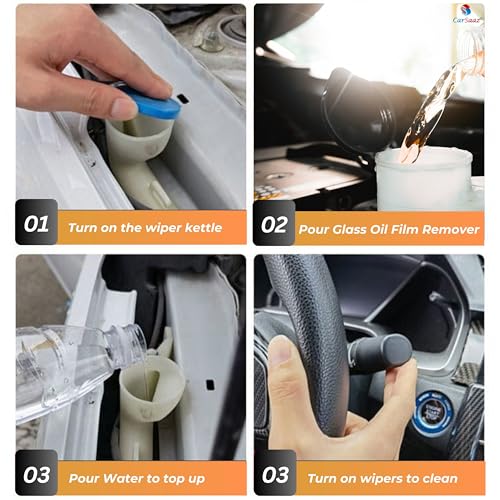 CarSaaz

01 Turn on the wiper kettle

02 Pour Glass Oil Film Remover

03 Pour Water to top up

03 Turn on wipers to clean