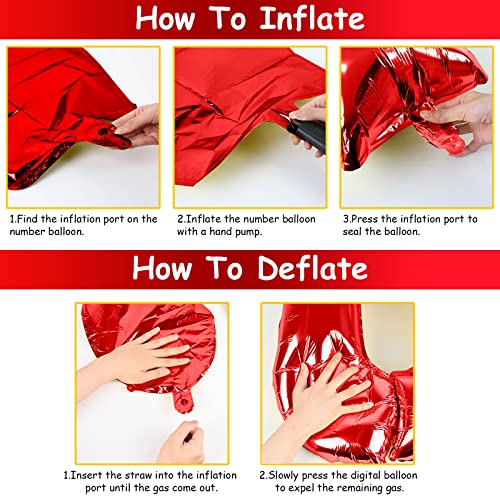 How To Inflate

1.Find the inflation port on the number balloon.

2.Inflate the number balloon with a hand pump.

3.Press the inflation port to seal the balloon.

How To Deflate

1.Insert the straw into the inflation port until the gas come out.

2.Slowly press the digital balloon to expel the remaining gas.