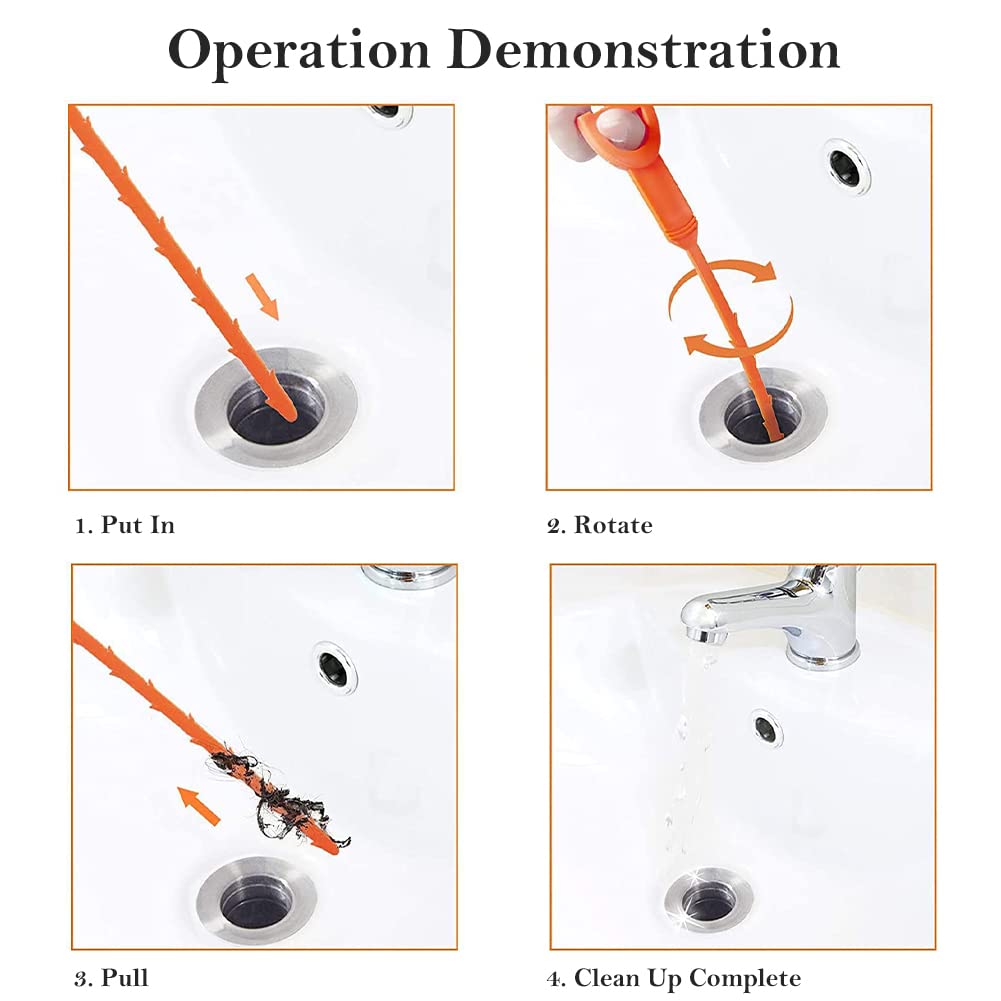 Operation Demonstration

1. Put In

2. Rotate

3. Pull

4. Clean Up Complete