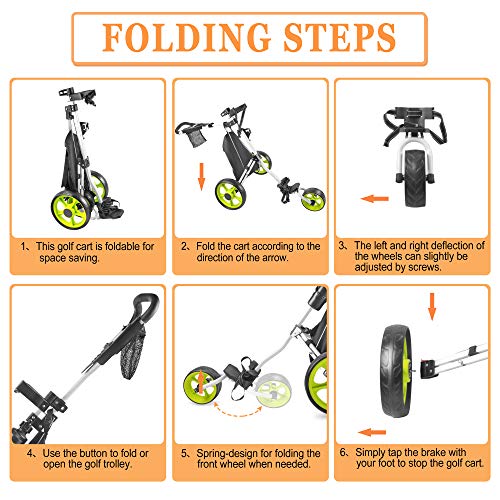 FOLDING STEPS

1、This golf cart is foldable for space saving.

2、Fold the cart according to the direction of the arrow.

3、The left and right deflection of the wheels can slightly be adjusted by screws.

4、Use the button to fold or open the golf trolley.

5、Spring-design for folding the front wheel when needed.

6、Simply tap the brake with your foot to stop the golf cart.