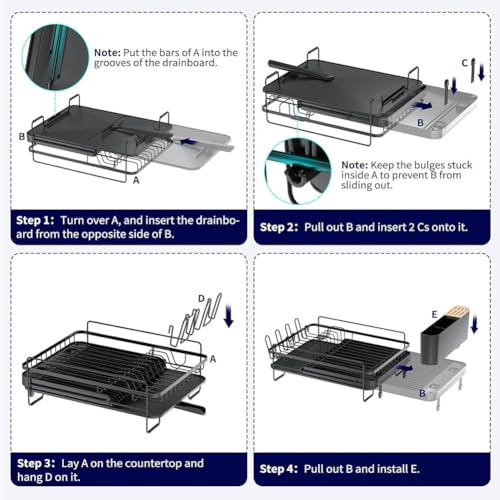 Note: Put the bars of A into the grooves of the drainboard.

B

A

Step 1: Turn over A, and insert the drainboard from the opposite side of B.

C

B

Note: Keep the bulges stuck inside A to prevent B from sliding out.

Step 2: Pull out B and insert 2 Cs onto it.

D

A

Step 3: Lay A on the countertop and hang D on it.

E

B

Step 4: Pull out B and install E.