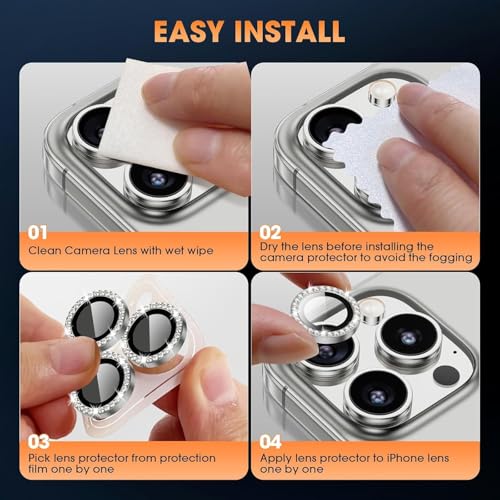 EASY INSTALL

01
Clean Camera Lens with wet wipe

02
Dry the lens before installing the camera protector to avoid the fogging

03
Pick lens protector from protection film one by one

04
Apply lens protector to iPhone lens one by one