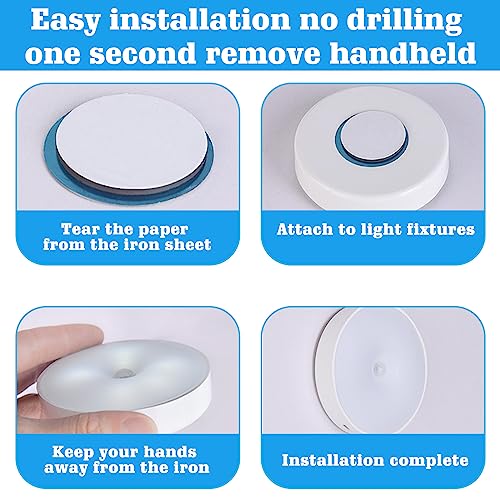 Easy installation no drilling one second remove handheld

Tear the paper from the iron sheet

Attach to light fixtures

Keep your hands away from the iron

Installation complete