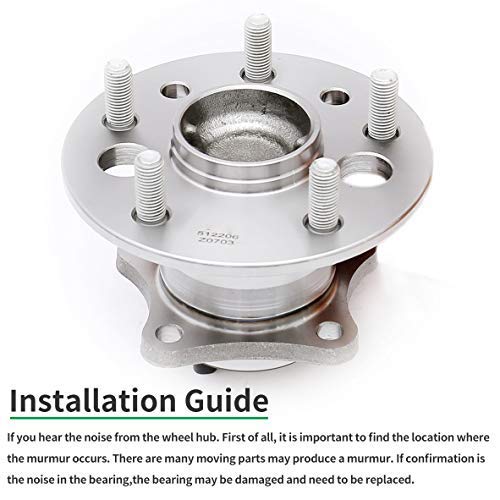 512206
Z0703

Installation Guide

If you hear the noise from the wheel hub. First of all, it is important to find the location where the murmur occurs. There are many moving parts may produce a murmur. If confirmation is the noise in the bearing,the bearing may be damaged and need to be replaced.