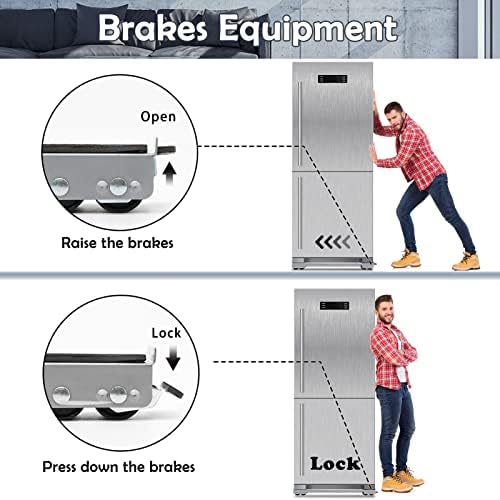 Brakes Equipment

Open

Raise the brakes

Lock

Press down the brakes

Lock