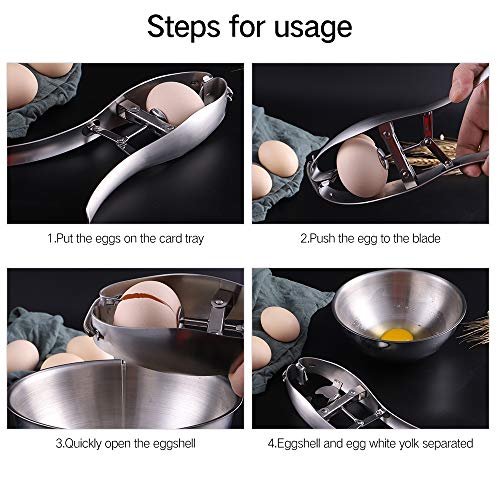 Steps for usage

1.Put the eggs on the card tray

2.Push the egg to the blade

3.Quickly open the eggshell

4.Eggshell and egg white yolk separated