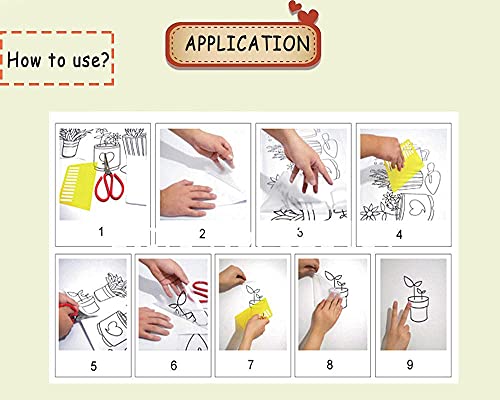 How to use?

APPLICATION

1

2

3

4

5

6

7

8

9