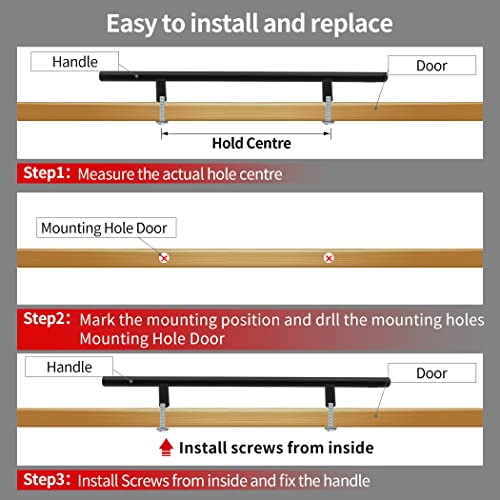 Easy to install and replace

Handle

Door

Hold Centre

Step1: Measure the actual hole centre

Mounting Hole Door

Step2: Mark the mounting position and drll the mounting holes Mounting Hole Door

Handle

Door

Install screws from inside

Step3: Install Screws from inside and fix the handle