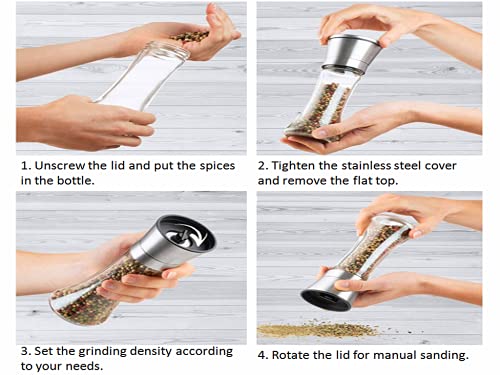 1. Unscrew the lid and put the spices in the bottle.

2. Tighten the stainless steel cover and remove the flat top.

3. Set the grinding density according to your needs.

4. Rotate the lid for manual sanding.