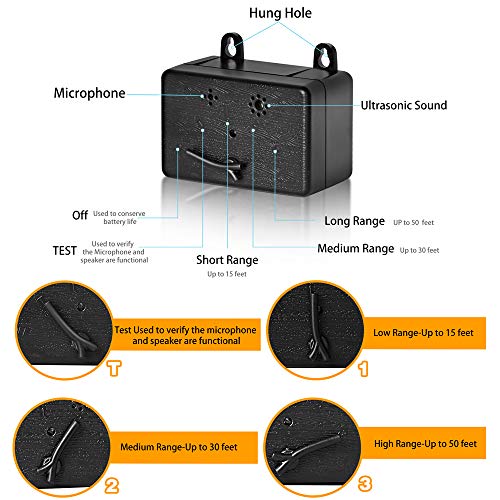 Hung Hole

Microphone

Ultrasonic Sound

Off Used to conserve battery life

TEST Used to verify the Microphone and speaker are functional

Short Range Up to 15 feet

Medium Range Up to 30 feet

Long Range UP to 50 feet

Test Used to verify the microphone and speaker are functional

T

Low Range-Up to 15 feet

1

Medium Range-Up to 30 feet

2

High Range-Up to 50 feet

3