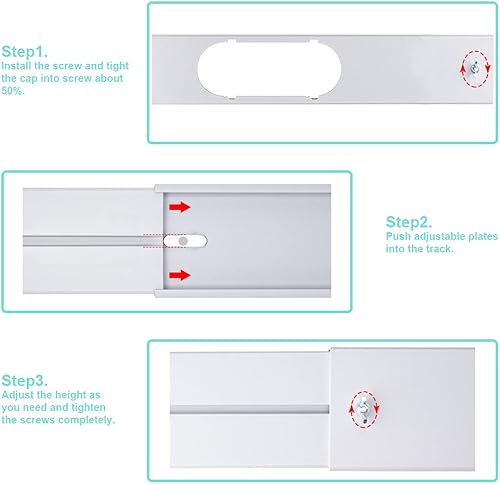 Step1.
Install the screw and tight the cap into screw about 50%.

Step2.
Push adjustable plates into the track.

Step3.
Adjust the height as you need and tighten the screws completely.