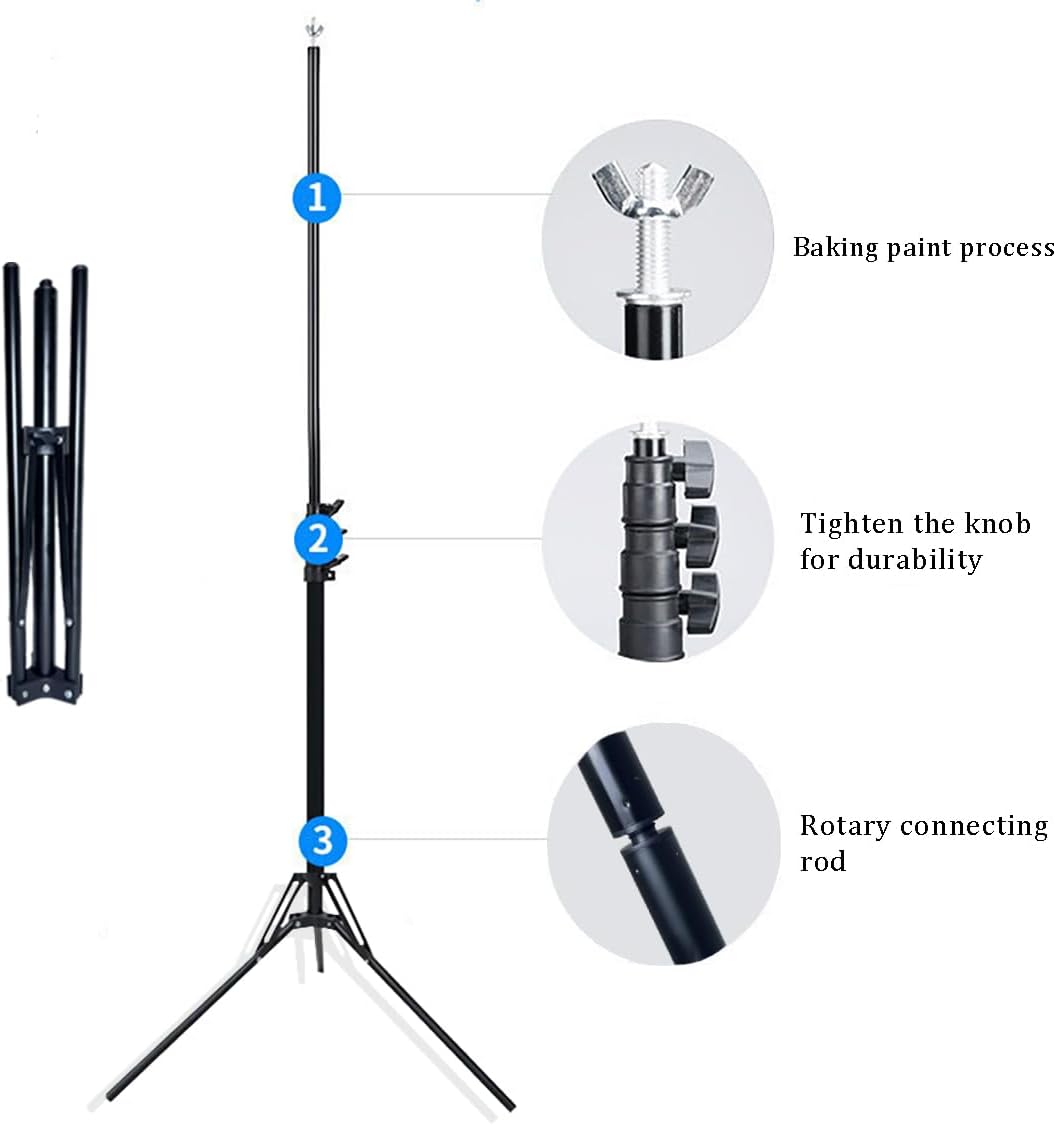 1

Baking paint process

2

Tighten the knob for durability

3

Rotary connecting rod