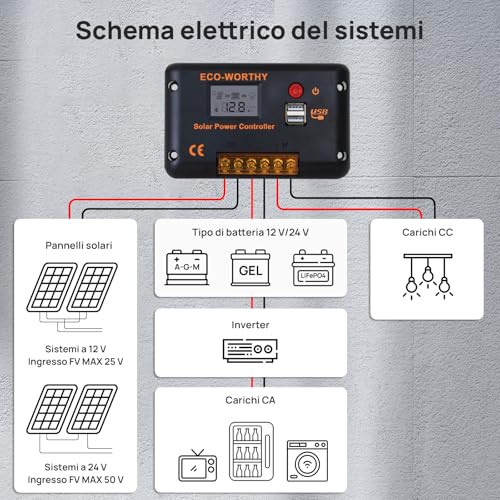 Schema elettrico del sistemi

ECO-WORTHY

12.8

USB

Solar Power Controller

CE

Pannelli solari

Sistemi a 12 V
Ingresso FV MAX 25 V

Sistemi a 24 V
Ingresso FV MAX 50 V

Tipo di batteria 12 V/24 V

A-G-M

GEL

LiFePO4

Inverter

Carichi CA

Carichi CC