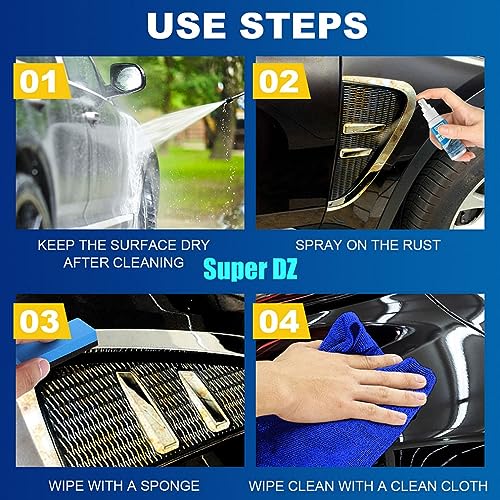 USE STEPS

01

KEEP THE SURFACE DRY AFTER CLEANING

02

SPRAY ON THE RUST

Super DZ

03

WIPE WITH A SPONGE

04

WIPE CLEAN WITH A CLEAN CLOTH