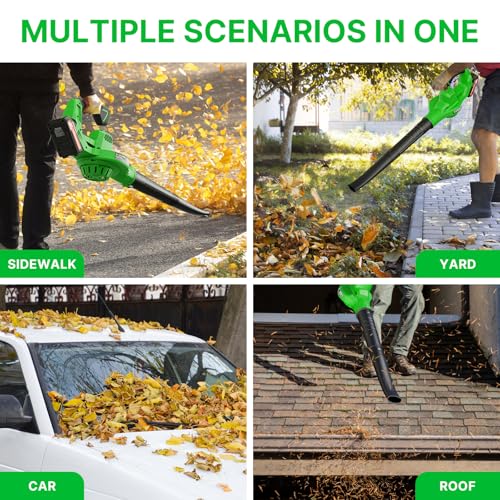 MULTIPLE SCENARIOS IN ONE

SIDEWALK

YARD

CAR

ROOF