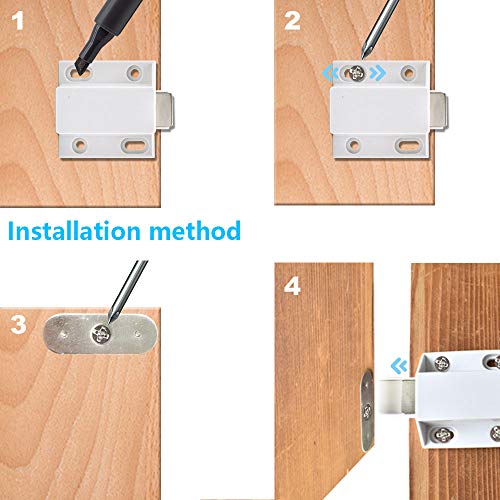 1

2

Installation method

3

4