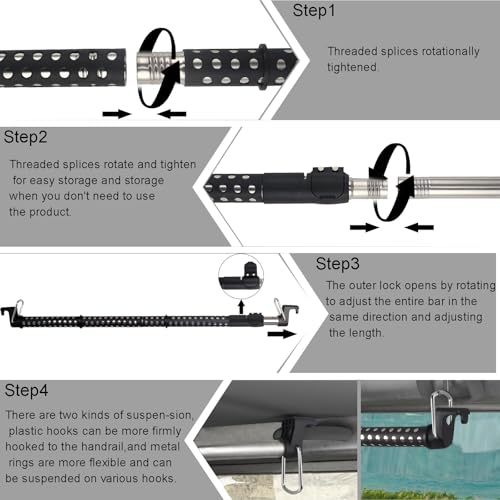 Step1

Threaded splices rotationally tightened.

Step2

Threaded splices rotate and tighten for easy storage and storage when you don't need to use the product.

Step3

The outer lock opens by rotating to adjust the entire bar in the same direction and adjusting the length.

Step4

There are two kinds of suspen-sion, plastic hooks can be more firmly hooked to the handrail,and metal rings are more flexible and can be suspended on various hooks.