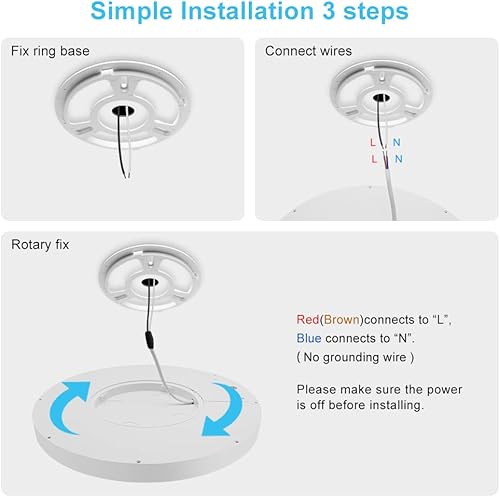 Simple Installation 3 steps

Fix ring base

Connect wires

L N
L N

Rotary fix

Red(Brown)connects to “L”,
Blue connects to “N”.
( No grounding wire )

Please make sure the power is off before installing.