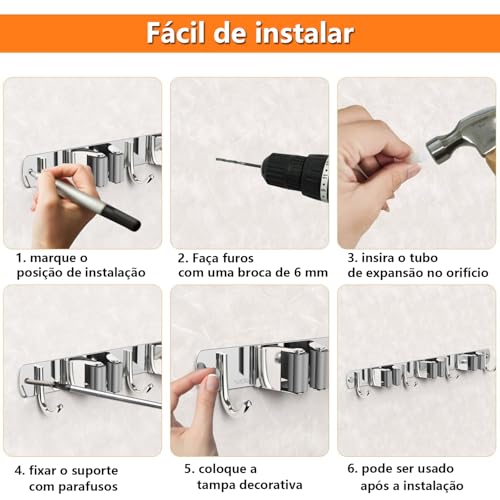 Fácil de instalar

1. marque o posição de instalação

2. Faça furos com uma broca de 6 mm

3. insira o tubo de expansão no orifício

4. fixar o suporte com parafusos

5. coloque a tampa decorativa

6. pode ser usado após a instalação