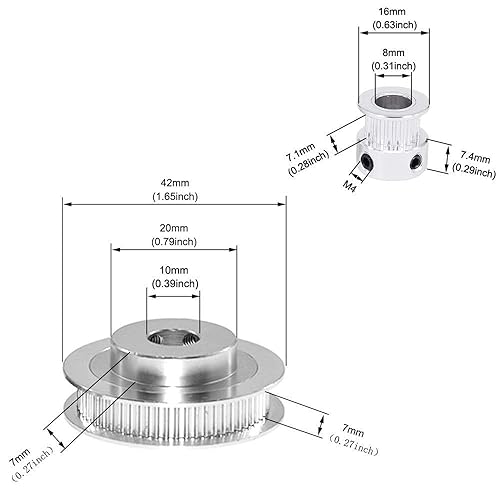 16mm
(0.63inch)
8mm
(0.31inch)
7.1mm
(0.28inch)
7.4mm
(0.29inch)
M4
42mm
(1.65inch)
20mm
(0.79inch)
10mm
(0.39inch)
7mm
(0.27inch)
7mm
(0.27inch)