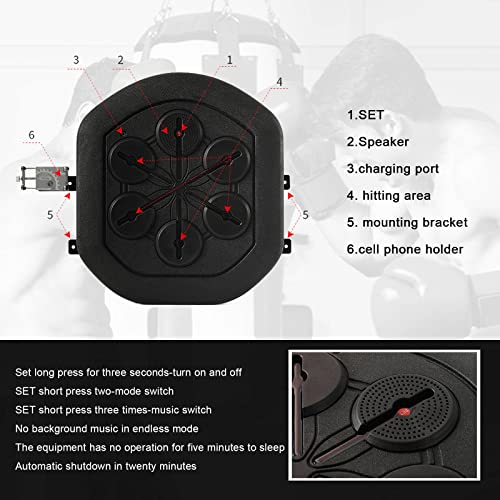 3
2
1
4
6
5
5

1.SET
2.Speaker
3.charging port
4. hitting area
5. mounting bracket
6.cell phone holder

Set long press for three seconds-turn on and off
SET short press two-mode switch
SET short press three times-music switch
No background music in endless mode
The equipment has no operation for five minutes to sleep
Automatic shutdown in twenty minutes