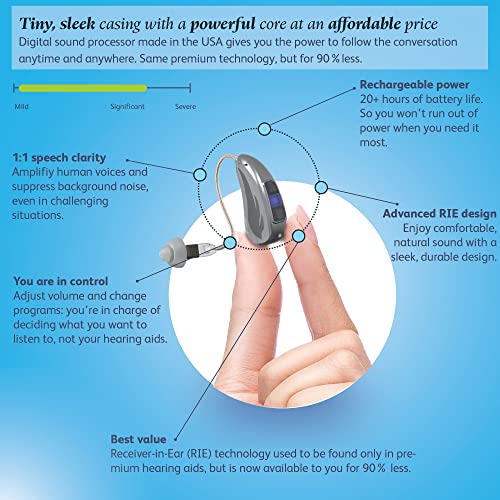 Tiny, sleek casing with a powerful core at an affordable price
Digital sound processor made in the USA gives you the power to follow the conversation anytime and anywhere. Same premium technology, but for 90 % less.

Mild Significant Severe

Rechargeable power
20+ hours of battery life. So you won't run out of power when you need it most.

1:1 speech clarity
Amplifiy human voices and suppress background noise, even in challenging situations.

Advanced RIE design
Enjoy comfortable, natural sound with a sleek, durable design.

You are in control
Adjust volume and change programs: you're in charge of deciding what you want to listen to, not your hearing aids.

Best value
Receiver-in-Ear (RIE) technology used to be found only in premium hearing aids, but is now available to you for 90 % less.