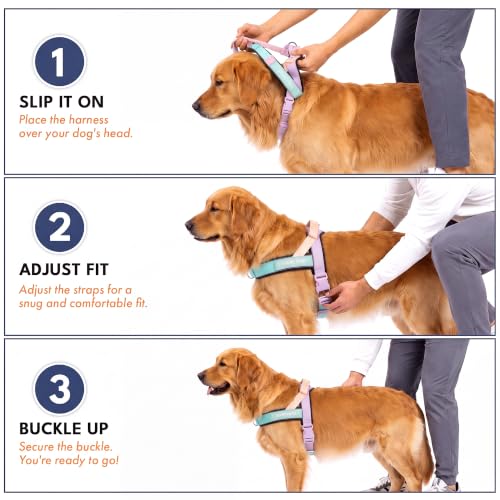 1

SLIP IT ON

Place the harness over your dog's head.

2

ADJUST FIT

Adjust the straps for a snug and comfortable fit.

3

BUCKLE UP

Secure the buckle. You're ready to go!